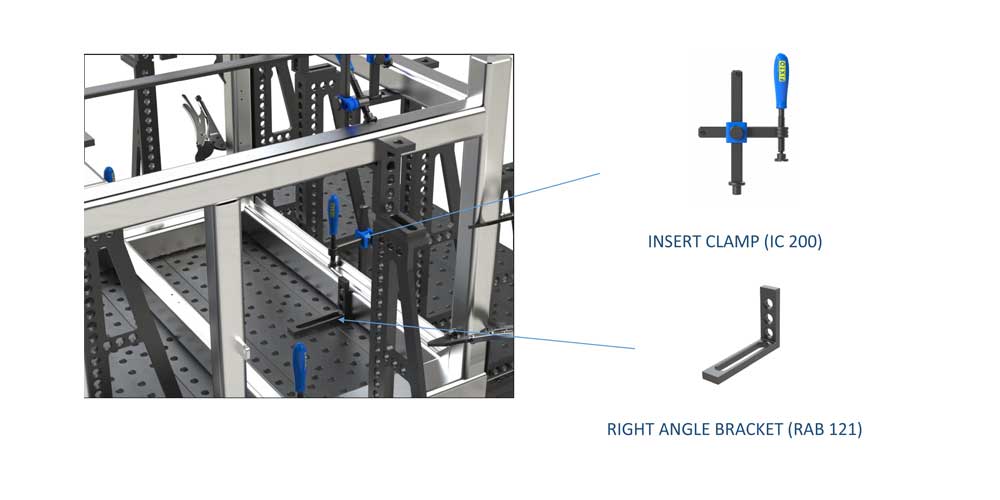 INSERT CLAMP (IC 200)

RIGHT ANGLE BRACKET (RAB 121)